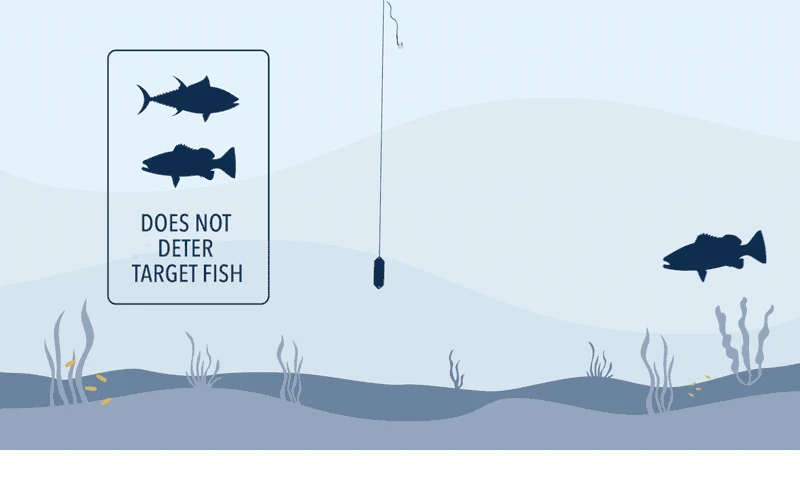 DOES NOT DETER TARGET FISH